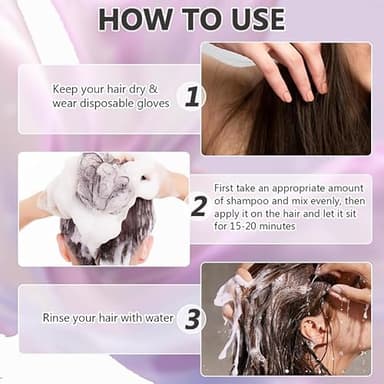 HOW TO USE

Keep your hair dry & wear disposable gloves

1

2

First take an appropriate amount of shampoo and mix evenly, then apply it on the hair and let it sit for 15-20 minutes

Rinse your hair with water

3