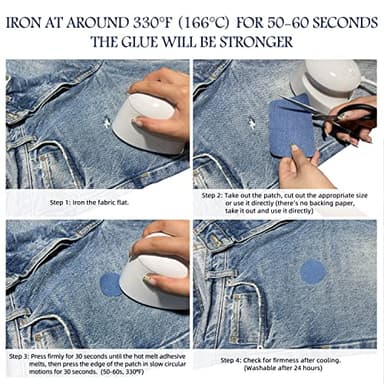 IRON AT AROUND 330°F (166°C) FOR 50-60 SECONDS
THE GLUE WILL BE STRONGER

Step 1: Iron the fabric flat.

Step 2: Take out the patch, cut out the appropriate size or use it directly (there's no backing paper, take it out and use it directly)

Step 3: Press firmly for 30 seconds until the hot melt adhesive melts, then press the edge of the patch in slow circular motions for 30 seconds. (50-60s, 330°F)

Step 4: Check for firmness after cooling. (Washable after 24 hours)