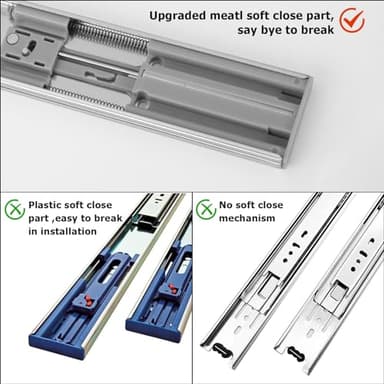 Upgraded meatl soft close part, say bye to break

Plastic soft close part ,easy to break in installation

No soft close mechanism