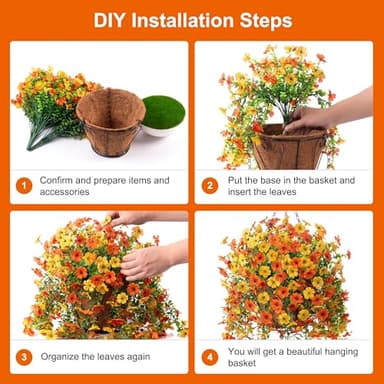 DIY Installation Steps

1 Confirm and prepare items and accessories

2 Put the base in the basket and insert the leaves

3 Organize the leaves again

4 You will get a beautiful hanging basket