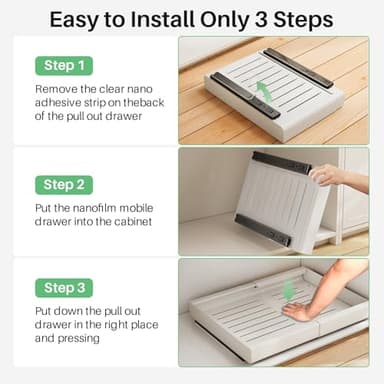 Easy to Install Only 3 Steps

Step 1

Remove the clear nano adhesive strip on theback of the pull out drawer

Step 2

Put the nanofilm mobile drawer into the cabinet

Step 3

Put down the pull out drawer in the right place and pressing