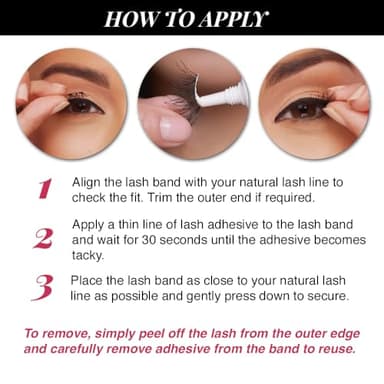 HOW TO APPLY

1 Align the lash band with your natural lash line to check the fit. Trim the outer end if required.

2 Apply a thin line of lash adhesive to the lash band and wait for 30 seconds until the adhesive becomes tacky.

3 Place the lash band as close to your natural lash line as possible and gently press down to secure.

To remove, simply peel off the lash from the outer edge and carefully remove adhesive from the band to reuse.