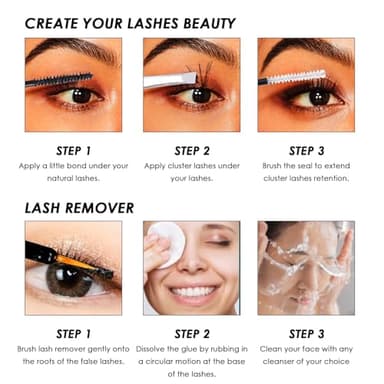 CREATE YOUR LASHES BEAUTY

STEP 1
Apply a little bond under your natural lashes.

STEP 2
Apply cluster lashes under your lashes.

STEP 3
Brush the seal to extend cluster lashes retention.

LASH REMOVER

STEP 1
Brush lash remover gently onto the roots of the false lashes.

STEP 2
Dissolve the glue by rubbing in a circular motion at the base of the lashes.

STEP 3
Clean your face with any cleanser of your choice