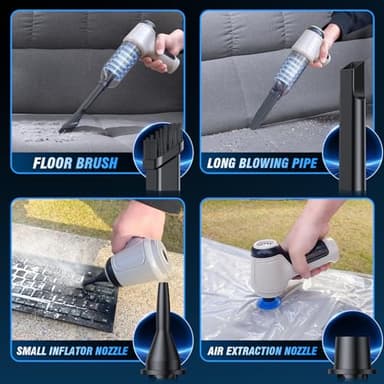 FLOOR BRUSH

LONG BLOWING PIPE

SMALL INFLATOR NOZZLE

AIR EXTRACTION NOZZLE