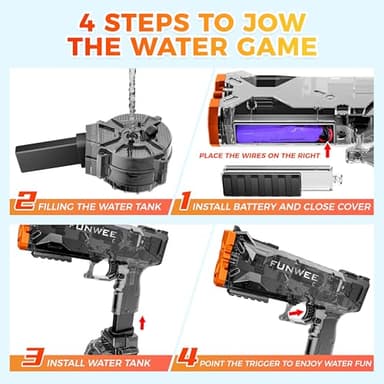 4 STEPS TO JOW THE WATER GAME

PLACE THE WIRES ON THE RIGHT

2 FILLING THE WATER TANK

1 INSTALL BATTERY AND CLOSE COVER

FUNWEE

FUNWEE

3 INSTALL WATER TANK

4 POINT THE TRIGGER TO ENJOY WATER FUN