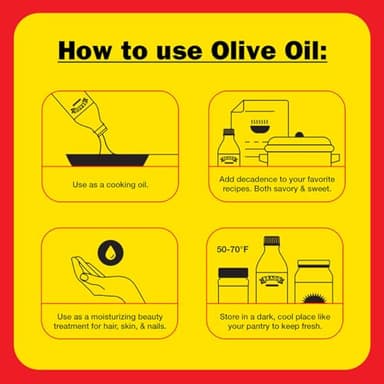 How to use Olive Oil:

Use as a cooking oil.

Add decadence to your favorite recipes. Both savory & sweet.

Use as a moisturizing beauty treatment for hair, skin, & nails.

50-70°F

Store in a dark, cool place like your pantry to keep fresh.