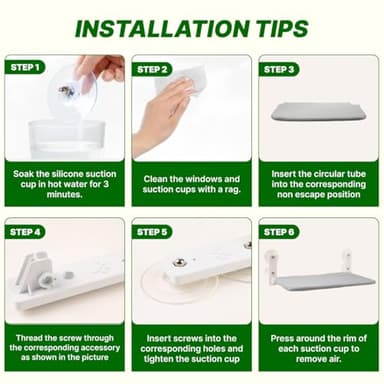 INSTALLATION TIPS

STEP 1

Soak the silicone suction cup in hot water for 3 minutes.

STEP 2

Clean the windows and suction cups with a rag.

STEP 3

Insert the circular tube into the corresponding non escape position

STEP 4

Thread the screw through the corresponding accessory as shown in the picture

STEP 5

Insert screws into the corresponding holes and tighten the suction cup

STEP 6

Press around the rim of each suction cup to remove air.