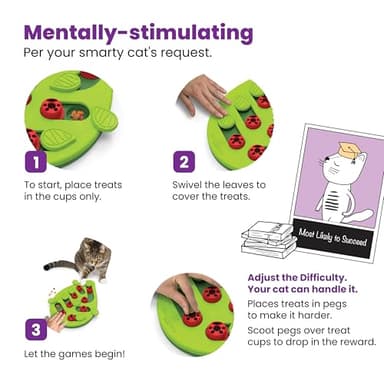 Mentally-stimulating
Per your smarty cat's request.

1
To start, place treats in the cups only.

2
Swivel the leaves to cover the treats.

Most Likely to Succeed

3
Let the games begin!

Adjust the Difficulty.
Your cat can handle it.
Places treats in pegs to make it harder.
Scoot pegs over treat cups to drop in the reward.