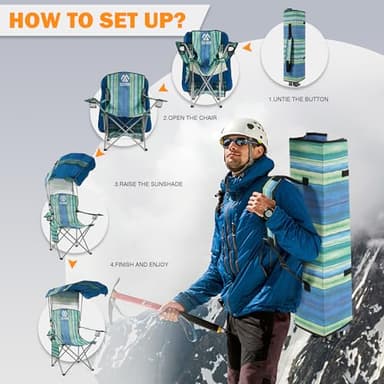 HOW TO SET UP?

1.UNTIE THE BUTTON

2.OPEN THE CHAIR

3.RAISE THE SUNSHADE

4.FINISH AND ENJOY