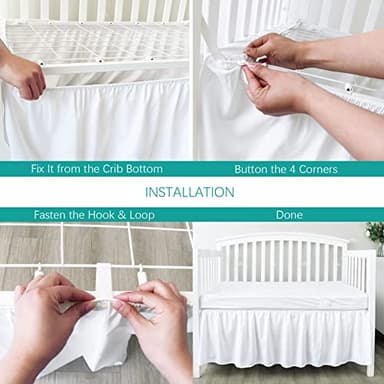 Fix It from the Crib Bottom

Button the 4 Corners

INSTALLATION

Fasten the Hook & Loop

Done