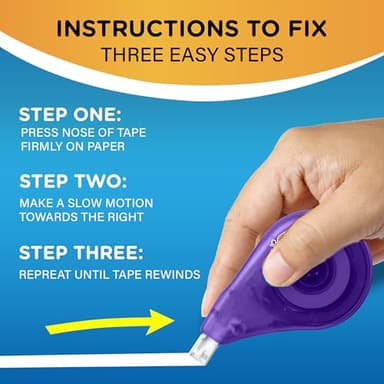 INSTRUCTIONS TO FIX
THREE EASY STEPS

STEP ONE:
PRESS NOSE OF TAPE FIRMLY ON PAPER

STEP TWO:
MAKE A SLOW MOTION TOWARDS THE RIGHT

STEP THREE:
REPREAT UNTIL TAPE REWINDS