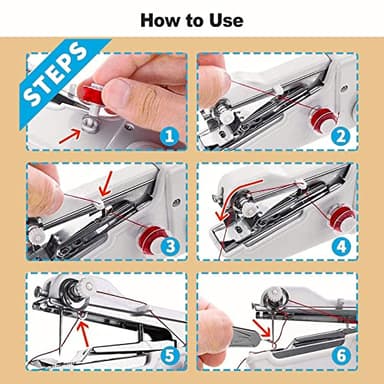 How to Use

STEPS

1

2

3

4

5

6