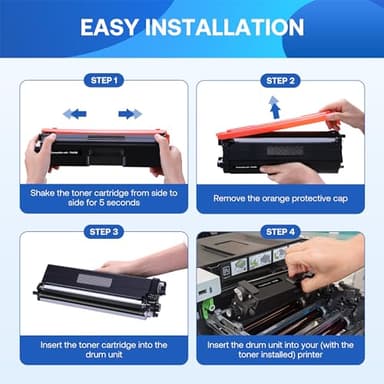 EASY INSTALLATION

STEP 1

Shake the toner cartridge from side to side for 5 seconds

STEP 2

Remove the orange protective cap

STEP 3

Insert the toner cartridge into the drum unit

STEP 4

Insert the drum unit into your (with the toner installed) printer