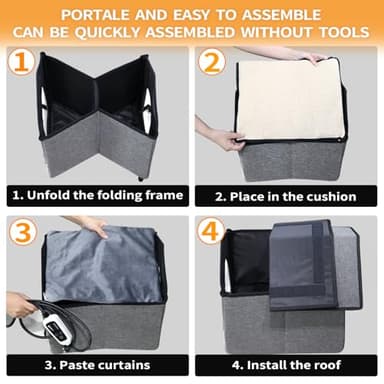 PORTALE AND EASY TO ASSEMBLE
CAN BE QUICKLY ASSEMBLED WITHOUT TOOLS

1

1. Unfold the folding frame

2

2. Place in the cushion

3

3. Paste curtains

4

4. Install the roof