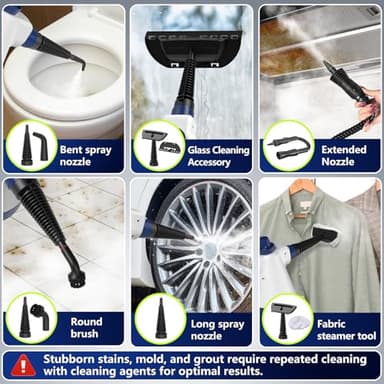 Bent spray nozzle

Glass Cleaning Accessory

Extended Nozzle

Round brush

Long spray nozzle

Fabric steamer tool

Stubborn stains, mold, and grout require repeated cleaning with cleaning agents for optimal results.