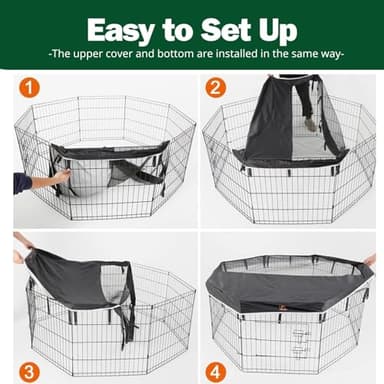 Easy to Set Up

-The upper cover and bottom are installed in the same way-

1

2

3

4