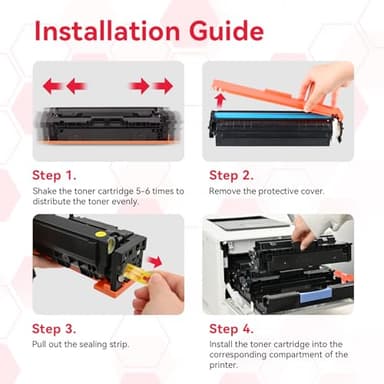 Installation Guide

Step 1.
Shake the toner cartridge 5-6 times to distribute the toner evenly.

Step 2.
Remove the protective cover.

Step 3.
Pull out the sealing strip.

Step 4.
Install the toner cartridge into the corresponding compartment of the printer.