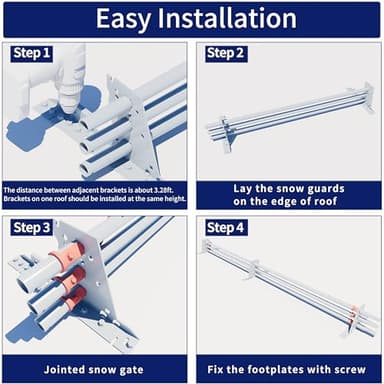 Easy Installation

Step 1

The distance between adjacent brackets is about 3.28ft. Brackets on one roof should be installed at the same height.

Step 2

Lay the snow guards on the edge of roof

Step 3

Jointed snow gate

Step 4

Fix the footplates with screw