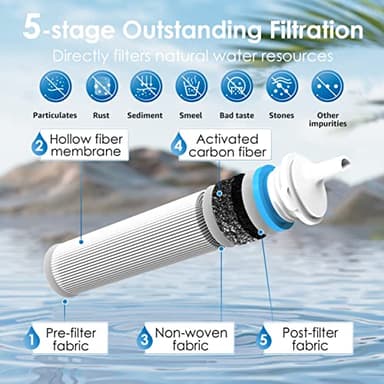 5-stage Outstanding Filtration

Directly filters natural water resources

Particulates Rust Sediment Smeel Bad taste Stones Other impurities

2 Hollow fiber membrane

4 Activated carbon fiber

1 Pre-filter fabric

3 Non-woven fabric

5 Post-filter fabric