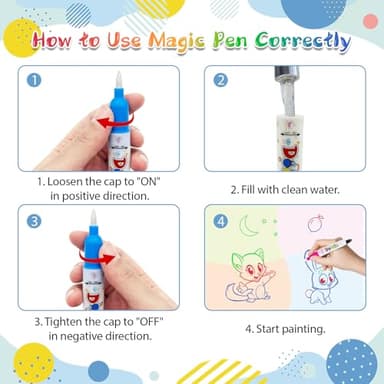 How to Use Magic Pen Correctly

1

1. Loosen the cap to "ON" in positive direction.

2

2. Fill with clean water.

3

3. Tighten the cap to "OFF" in negative direction.

4

4. Start painting.