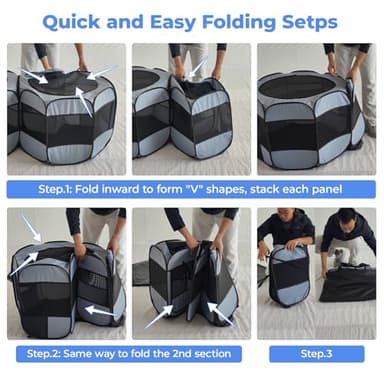 Quick and Easy Folding Setps

Step.1: Fold inward to form "V" shapes, stack each panel

Step.2: Same way to fold the 2nd section

Step.3