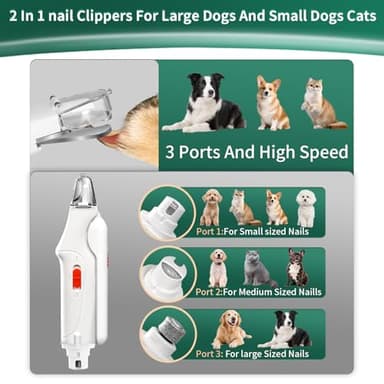 2 In 1 nail Clippers For Large Dogs And Small Dogs Cats

3 Ports And High Speed

Port 1:For Small sized Nails

Port 2:For Medium Sized Naills

Port 3: For large Sized Nails