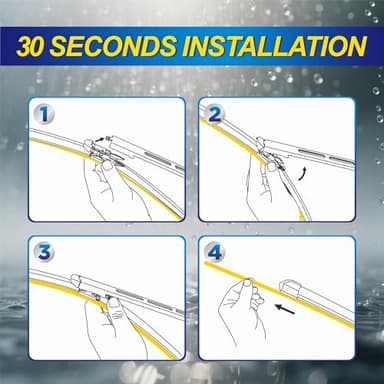 30 SECONDS INSTALLATION

1

2

3

4