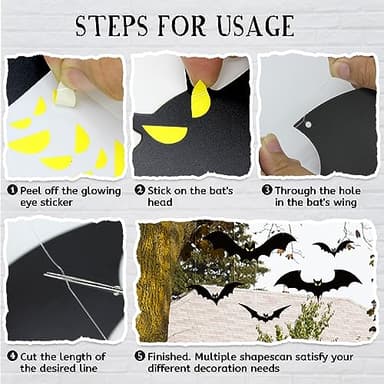 STEPS FOR USAGE

❶ Peel off the glowing eye sticker

❷ Stick on the bat's head

❸ Through the hole in the bat's wing

❹ Cut the length of the desired line

❺ Finished. Multiple shapescan satisfy your different decoration needs