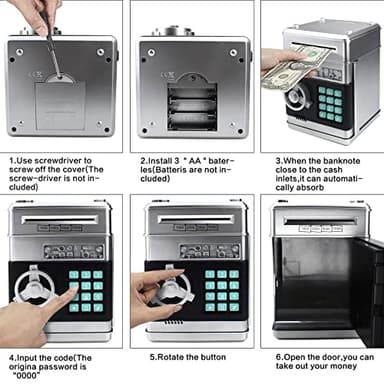 1.Use screwdriver to screw off the cover(The screw-driver is not included)

2.Install 3 " AA " bateries(Batteris are not included)

3.When the banknote close to the cash inlets,it can automatically absorb

4.Input the code(The origina password is "0000"

5.Rotate the button

6.Open the door,you can take out your money