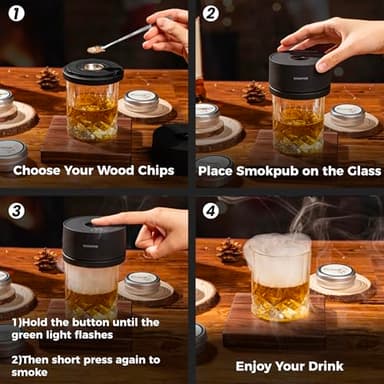 1

Choose Your Wood Chips

2

Place Smokpub on the Glass

3

1)Hold the button until the green light flashes

2)Then short press again to smoke

4

Enjoy Your Drink