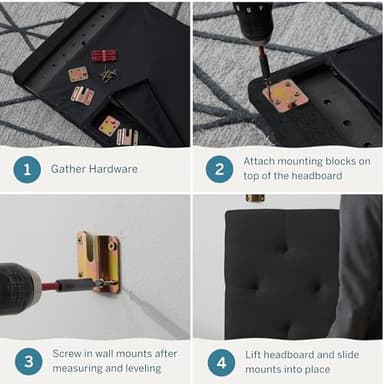 1 Gather Hardware

2 Attach mounting blocks on top of the headboard

3 Screw in wall mounts after measuring and leveling

4 Lift headboard and slide mounts into place