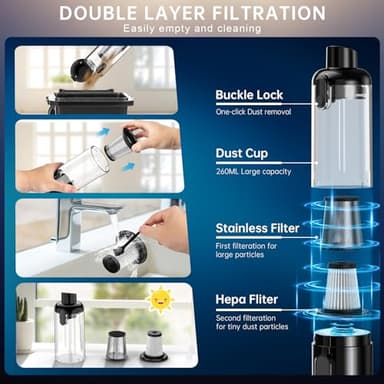 DOUBLE LAYER FILTRATION
Easily empty and cleaning

Buckle Lock
One-click Dust removal

Dust Cup
260ML Large capacity

Stainless Filter
First filteration for large particles

Hepa Fliter
Second filteration for tiny dust particles