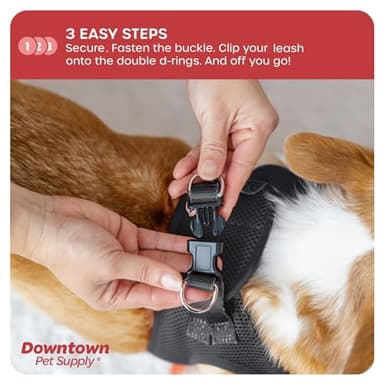 1 2 3

3 EASY STEPS
Secure. Fasten the buckle. Clip your leash onto the double d-rings. And off you go!

Downtown
Pet Supply®