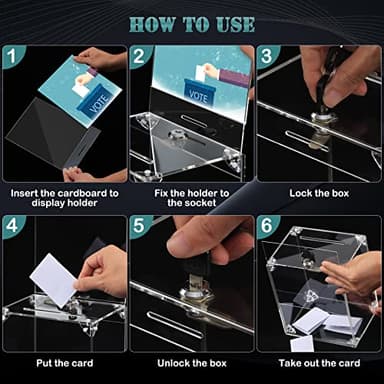 HOW TO USE

1
VOTE
Insert the cardboard to display holder

2
VOTE
Fix the holder to the socket

3
Lock the box

4
Put the card

5
Unlock the box

6
Take out the card