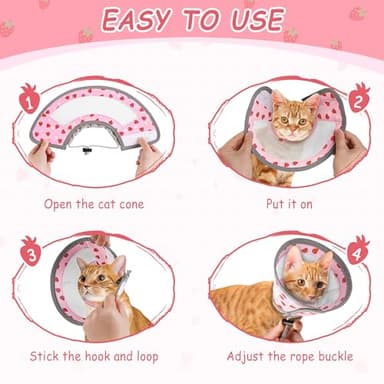 EASY TO USE

1

Open the cat cone

2

Put it on

3

Stick the hook and loop

4

Adjust the rope buckle