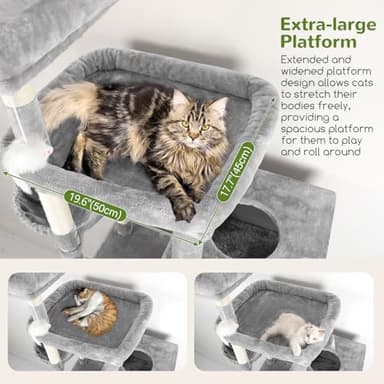 Extra-large Platform

Extended and widened platform design allows cats to stretch their bodies freely, providing a spacious platform for them to play and roll around

19.6"(50cm)

17.7"(45cm)