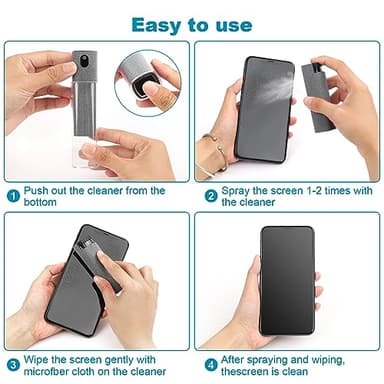 Easy to use

1 Push out the cleaner from the bottom

2 Spray the screen 1-2 times with the cleaner

3 Wipe the screen gently with microfber cloth on the cleaner

4 After spraying and wiping, thescreen is clean