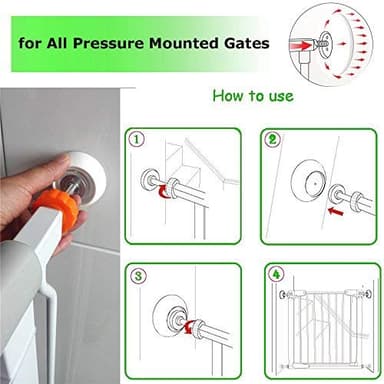 for All Pressure Mounted Gates

How to use

1

2

3

4