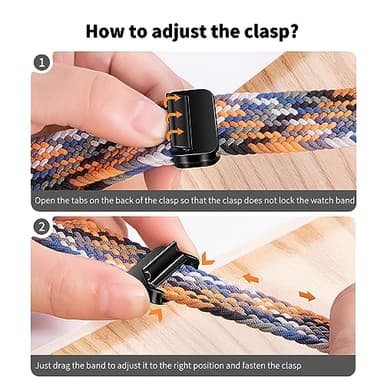 How to adjust the clasp?

1

Open the tabs on the back of the clasp so that the clasp does not lock the watch band

2

Just drag the band to adjust it to the right position and fasten the clasp