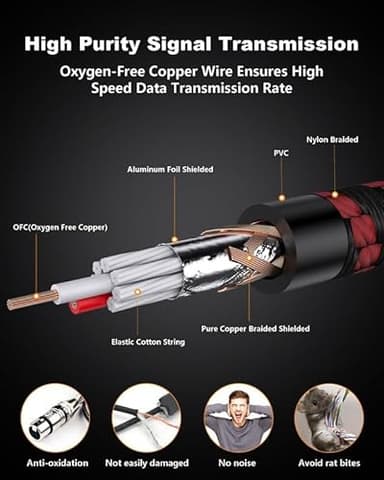 High Purity Signal Transmission

Oxygen-Free Copper Wire Ensures High Speed Data Transmission Rate

Nylon Braided

PVC

Aluminum Foil Shielded

OFC(Oxygen Free Copper)

Pure Copper Braided Shielded

Elastic Cotton String

Anti-oxidation

Not easily damaged

No noise

Avoid rat bites