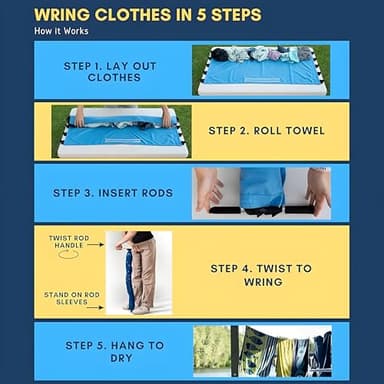 WRING CLOTHES IN 5 STEPS

How it Works

STEP 1. LAY OUT CLOTHES

STEP 2. ROLL TOWEL

STEP 3. INSERT RODS

TWIST ROD HANDLE

STAND ON ROD SLEEVES

STEP 4. TWIST TO WRING

STEP 5. HANG TO DRY