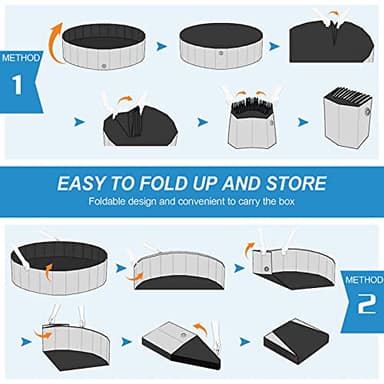 METHOD
1

EASY TO FOLD UP AND STORE
Foldable design and convenient to carry the box

METHOD
2