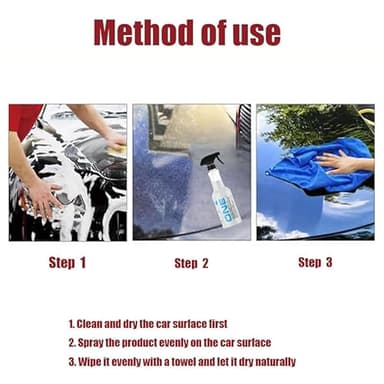 Method of use

ONE

Step 1

Step 2

Step 3

1. Clean and dry the car surface first

2. Spray the product evenly on the car surface

3. Wipe it evenly with a towel and let it dry naturally