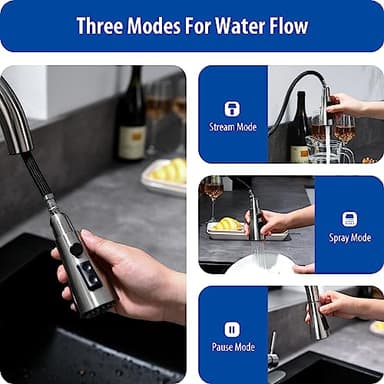 Three Modes For Water Flow

Stream Mode

Spray Mode

Pause Mode