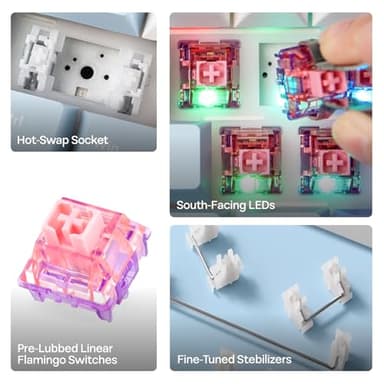 Hot-Swap Socket

South-Facing LEDs

Pre-Lubbed Linear Flamingo Switches

Fine-Tuned Stebilizers