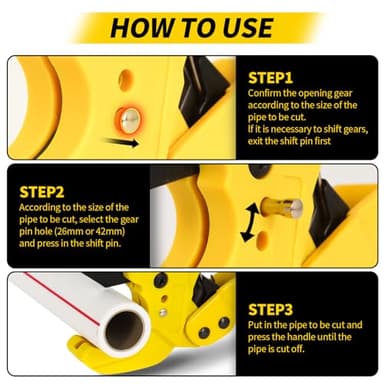 HOW TO USE

STEP1
Confirm the opening gear according to the size of the pipe to be cut.
If it is necessary to shift gears, exit the shift pin first

STEP2
According to the size of the pipe to be cut, select the gear pin hole (26mm or 42mm) and press in the shift pin.

STEP3
Put in the pipe to be cut and press the handle until the pipe is cut off.