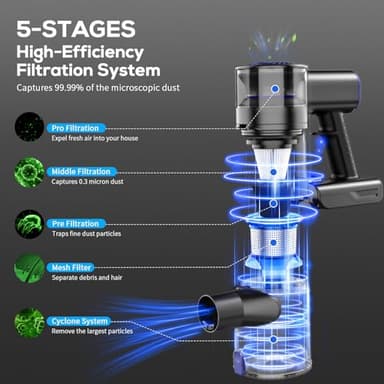 5-STAGES
High-Efficiency Filtration System
Captures 99.99% of the microscopic dust

Pro Filtration
Expel fresh air into your house

Middle Filtration
Captures 0.3 micron dust

Pre Filtration
Traps fine dust particles

Mesh Filter
Separate debris and hair

Cyclone System
Remove the largest particles