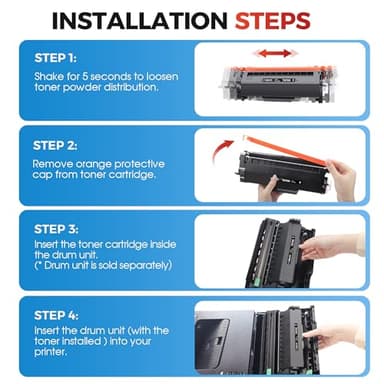 INSTALLATION STEPS

STEP 1:
Shake for 5 seconds to loosen toner powder distribution.

STEP 2:
Remove orange protective cap from toner cartridge.

STEP 3:
Insert the toner cartridge inside the drum unit.
(* Drum unit is sold separately)

STEP 4:
Insert the drum unit (with the toner installed ) into your printer.