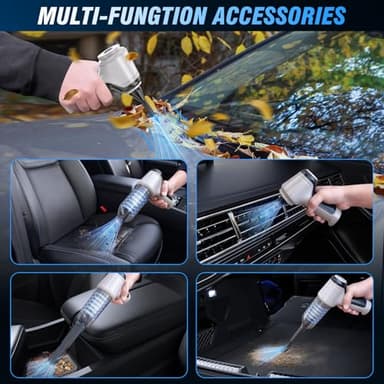 MULTI-FUNGTION ACCESSORIES