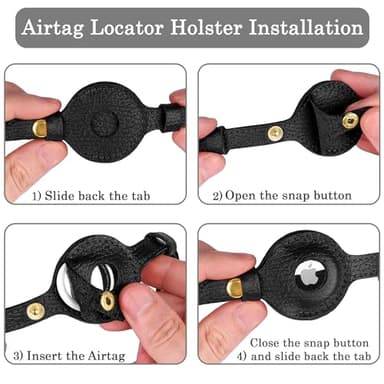 Airtag Locator Holster Installation

1) Slide back the tab

2) Open the snap button

3) Insert the Airtag

Close the snap button
4) and slide back the tab